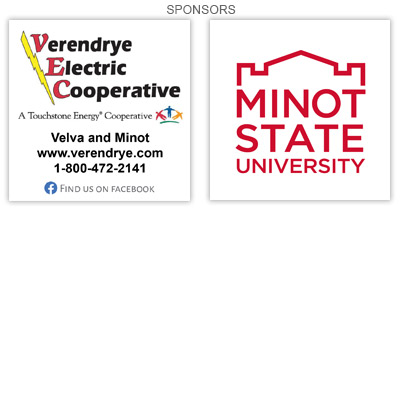 SPONSORS

Verendrye
Electric
Cooperative

A Touchstone Energy® Cooperative

Velva and Minot
www.verendrye.com
1-800-472-2141

FIND US ON FACEBOOK

MINOT
STATE
UNIVERSITY